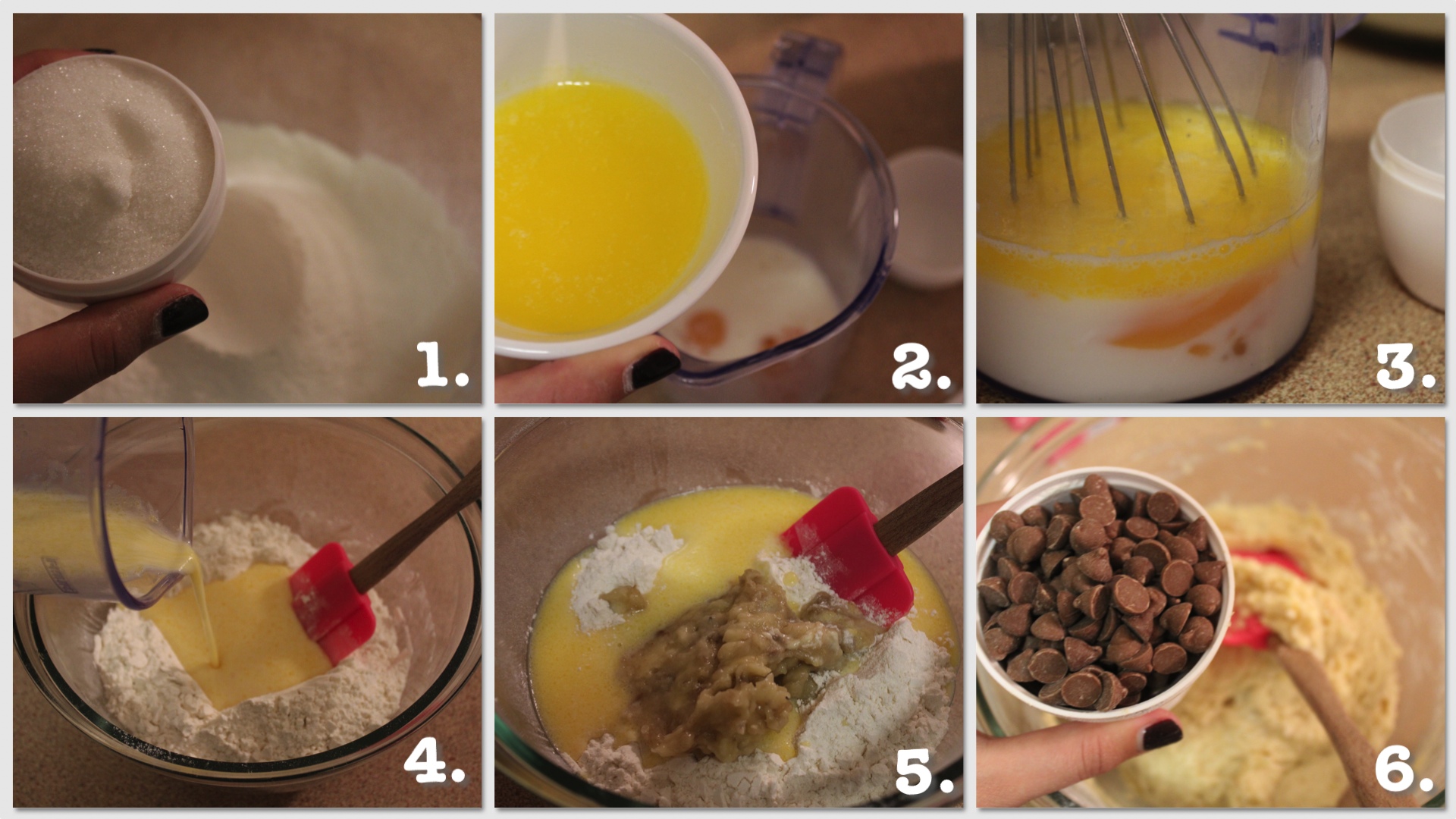 1.

2.

3.

4.

5.

6.