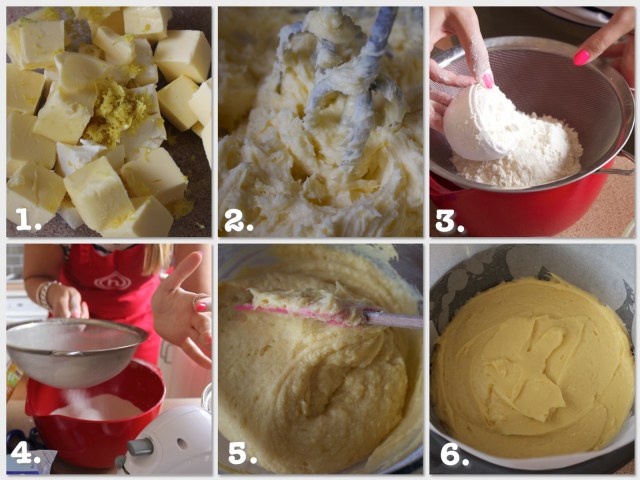 1.

2.

3.

4.

5.

6.